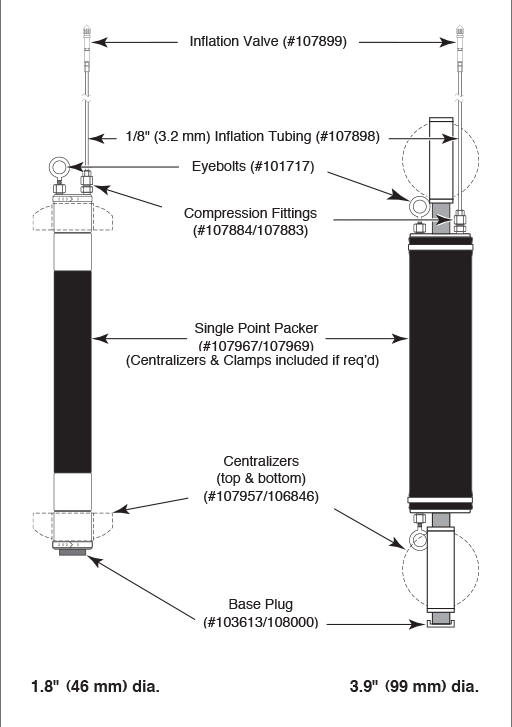 Inflation Valve (#107899)

1/8" (3.2 mm) Inflation Tubing (#107898)

Eyebolts (#101717)

Compression Fittings (#107884/107883)

Single Point Packer (#107967/107969) (Centralizers & Clamps included if req'd)

Centralizers (top & bottom) (#107957/106846)

Base Plug (#103613/108000)

1.8" (46 mm) dia.

3.9" (99 mm) dia.